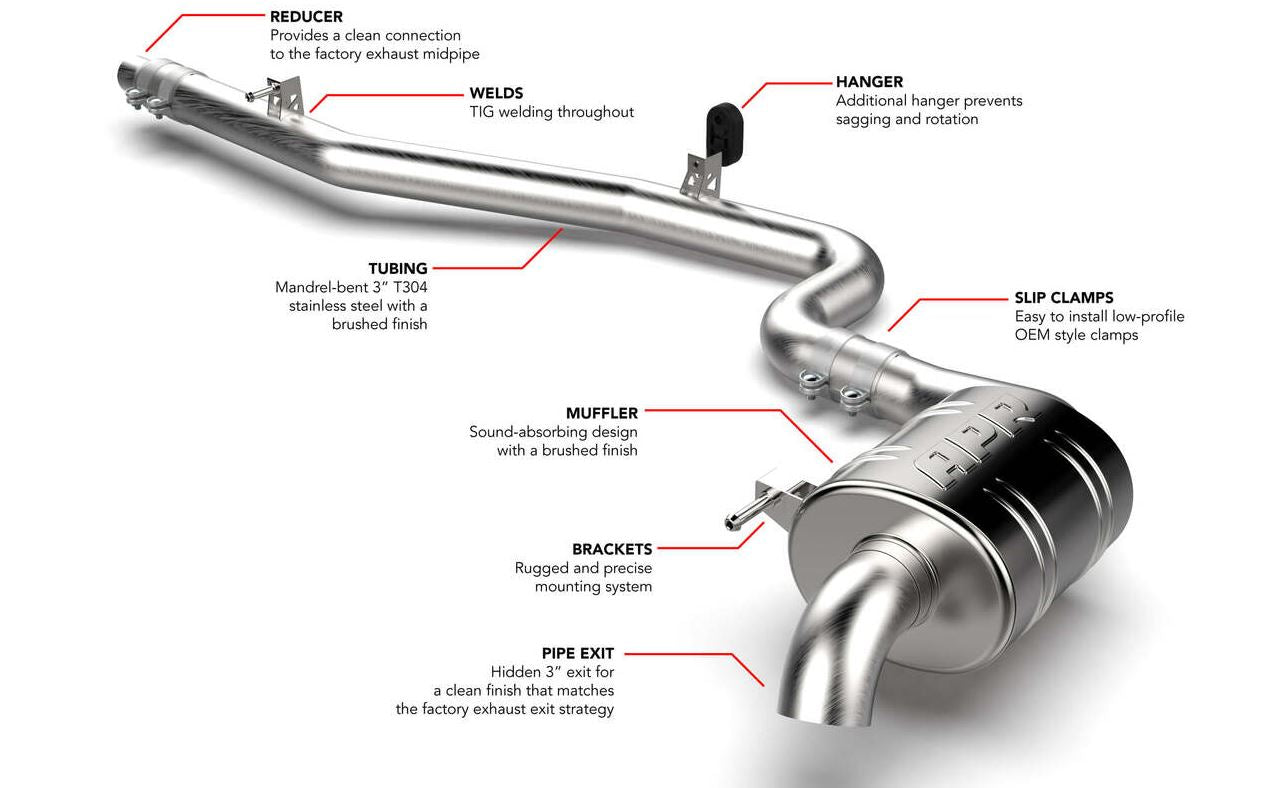 REDUCER
Provides a clean connection to the factory exhaust midpipe

WELDS
TIG welding throughout

HANGER
Additional hanger prevents sagging and rotation

TUBING
Mandrel-bent 3" T304 stainless steel with a brushed finish

SLIP CLAMPS
Easy to install low-profile OEM style clamps

MUFFLER
Sound-absorbing design with a brushed finish

APR

BRACKETS
Rugged and precise mounting system

PIPE EXIT
Hidden 3" exit for a clean finish that matches the factory exhaust exit strategy