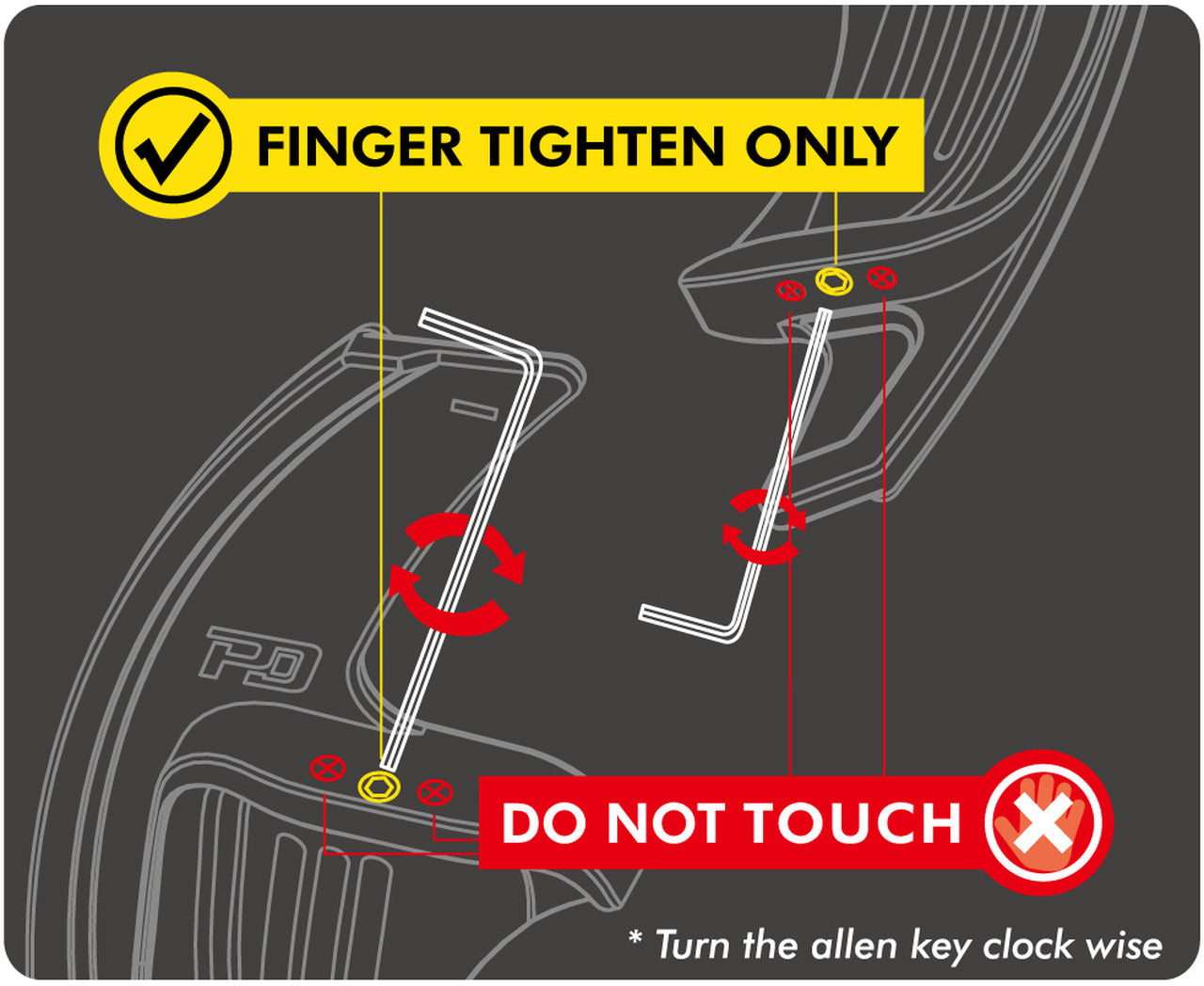 FINGER TIGHTEN ONLY

PD

DO NOT TOUCH

* Turn the allen key clock wise