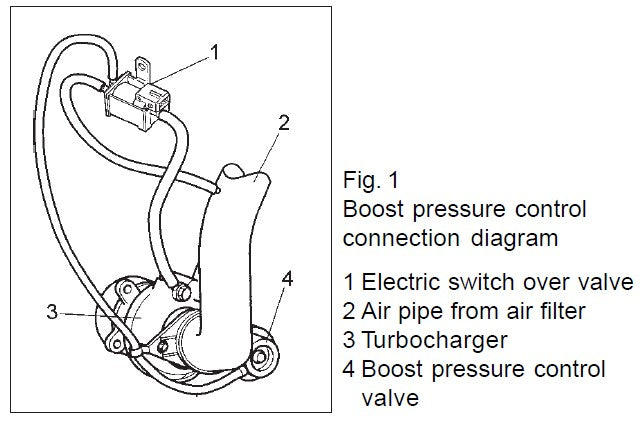 1
2
3
4

Fig. 1
Boost pressure control connection diagram

1 Electric switch over valve
2 Air pipe from air filter
3 Turbocharger
4 Boost pressure control valve